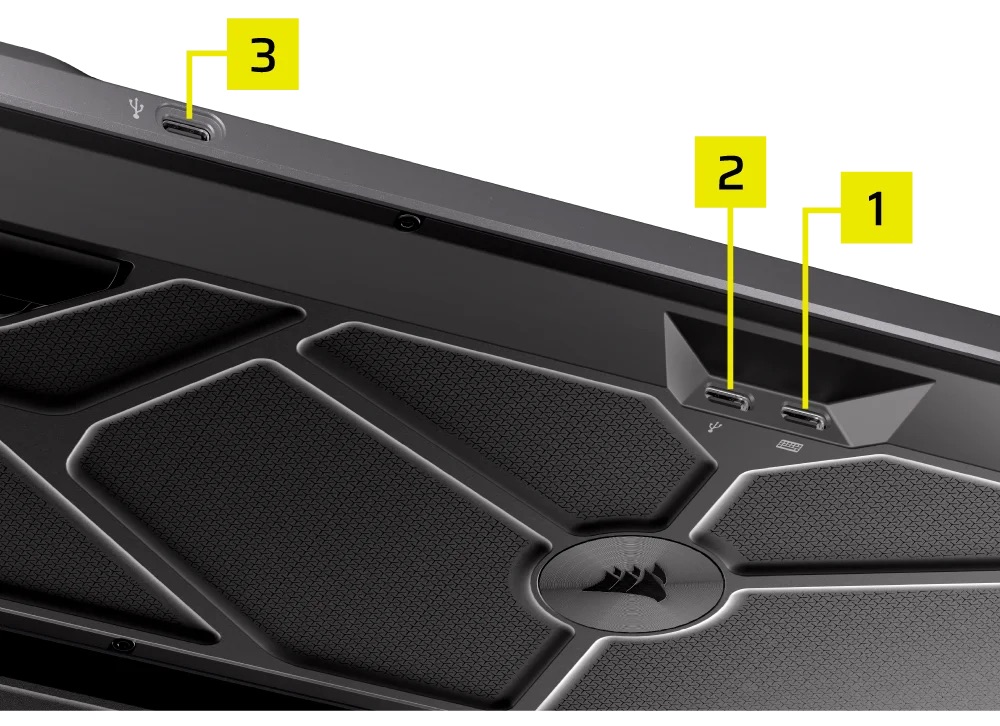 3
2
1